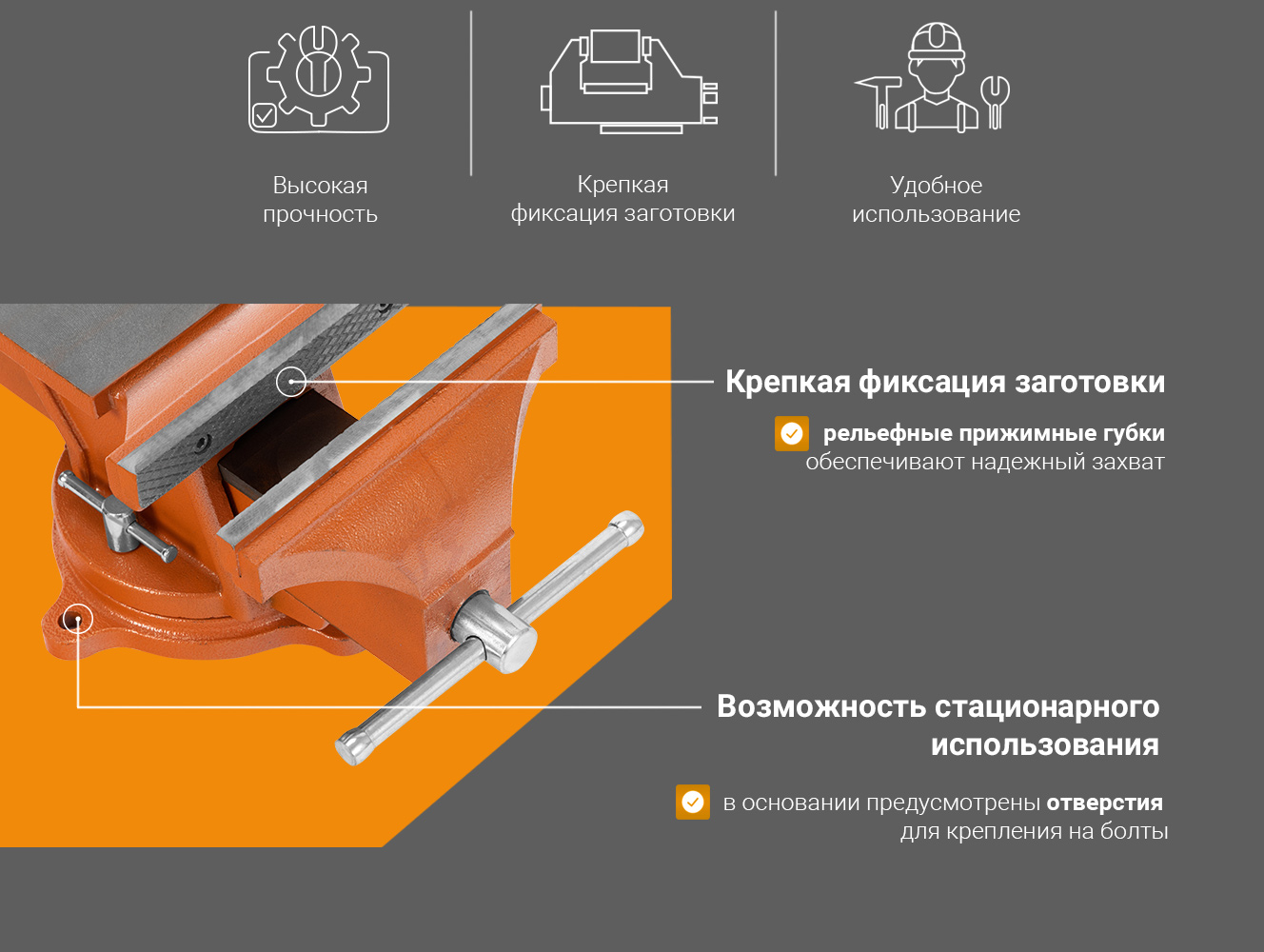 Высокая прочность

Крепкая фиксация заготовки

Удобное использование

Крепкая фиксация заготовки

рельефные прижимные губки обеспечивают надежный захват

Возможность стационарного использования

в основании предусмотрены отверстия для крепления на болты