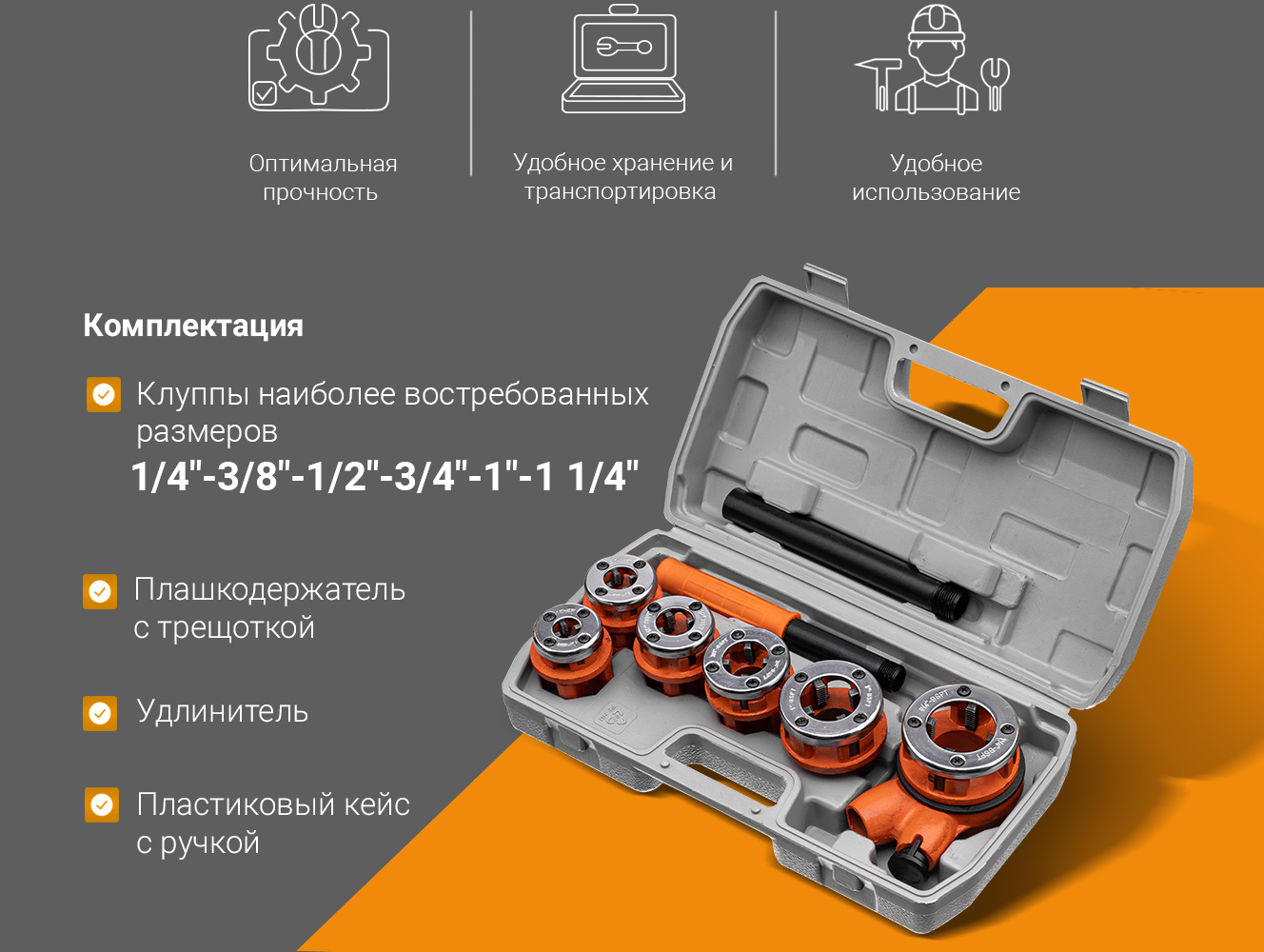 Оптимальная прочность

Удобное хранение и транспортировка

Удобное использование

Комплектация

Клуппы наиболее востребованных размеров
1/4"-3/8"-1/2"-3/4"-1"-1 1/4"

Плашкодержатель с трещоткой

Удлинитель

Пластиковый кейс с ручкой