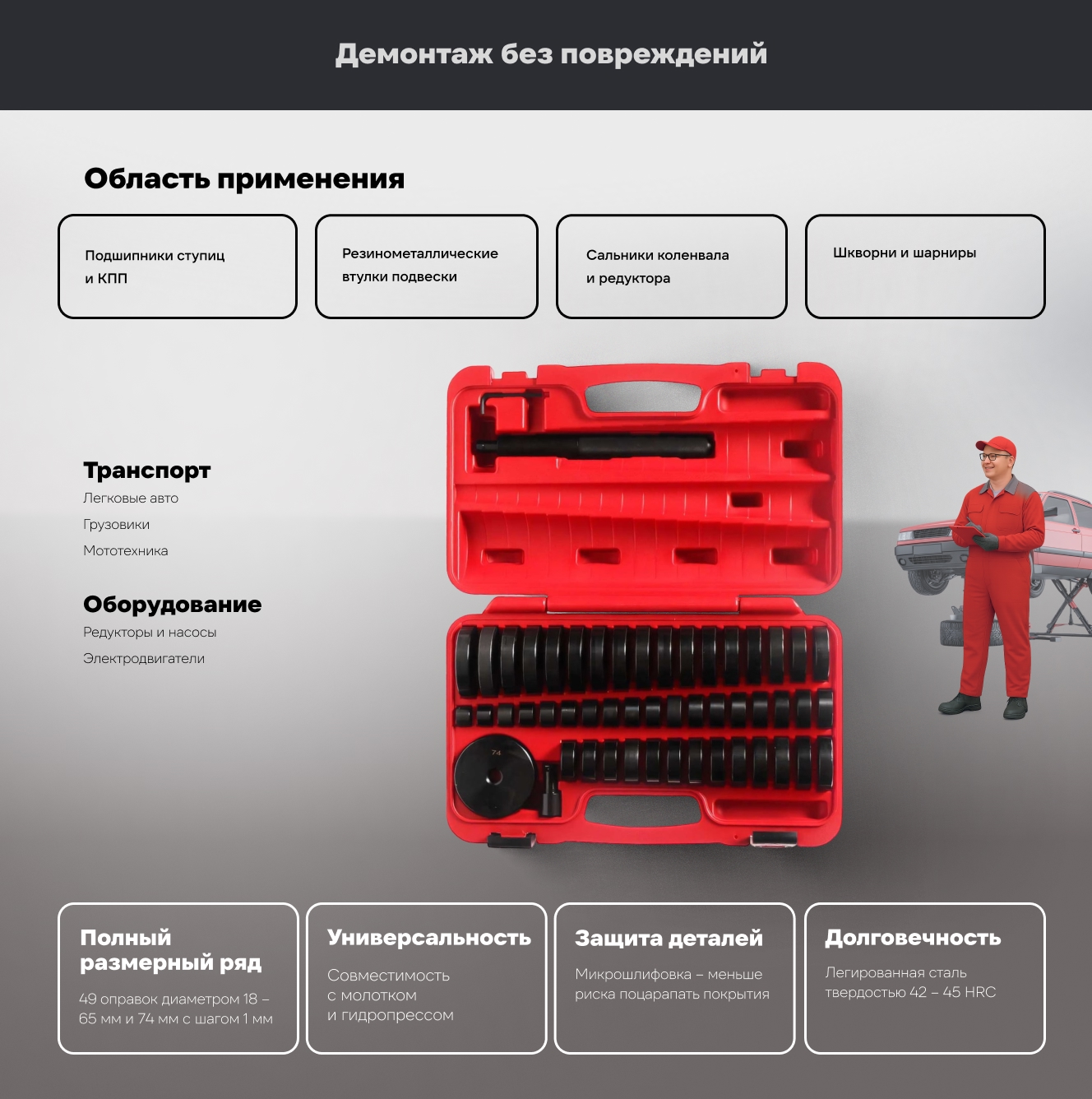 Демонтаж без повреждений

Область применения

Подшипники ступиц и КПП

Резинометаллические втулки подвески

Сальники коленвала и редуктора

Шкворни и шарниры

Транспорт
Легковые авто
Грузовики
Мототехника

Оборудование
Редукторы и насосы
Электродвигатели

74

Полный размерный ряд
49 оправок диаметром 18 – 65 мм и 74 мм с шагом 1 мм

Универсальность
Совместимость с молотком и гидропрессом

Защита деталей
Микрошлифовка – меньше риска поцарапать покрытия

Долговечность
Легированная сталь твердостью 42 – 45 HRC