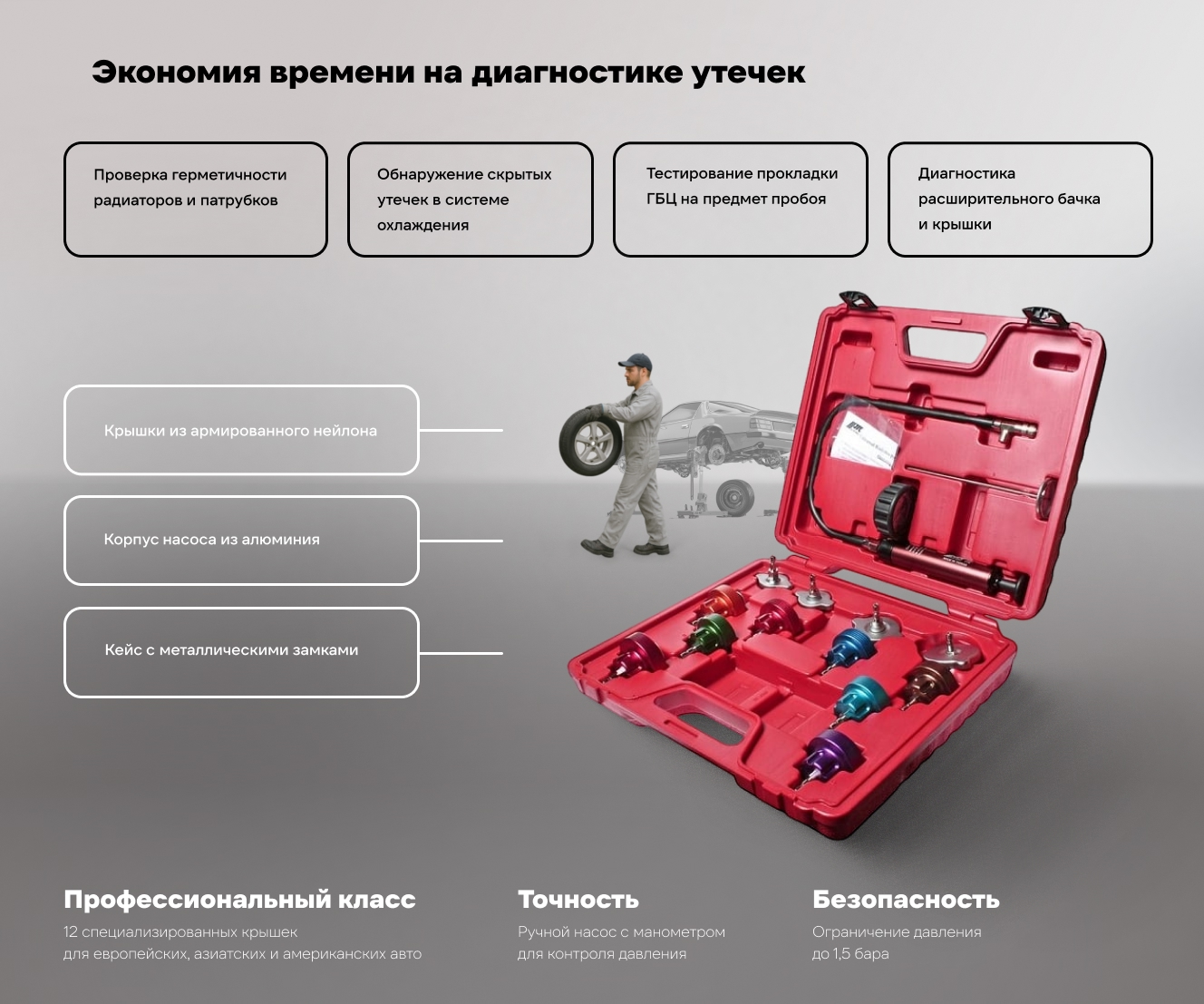 Экономия времени на диагностике утечек

Проверка герметичности радиаторов и патрубков

Обнаружение скрытых утечек в системе охлаждения

Тестирование прокладки ГБЦ на предмет пробоя

Диагностика расширительного бачка и крышки

Крышки из армированного нейлона

Корпус насоса из алюминия

Кейс с металлическими замками

Профессиональный класс
12 специализированных крышек для европейских, азиатских и американских авто

Точность
Ручной насос с манометром для контроля давления

Безопасность
Ограничение давления до 1,5 бара