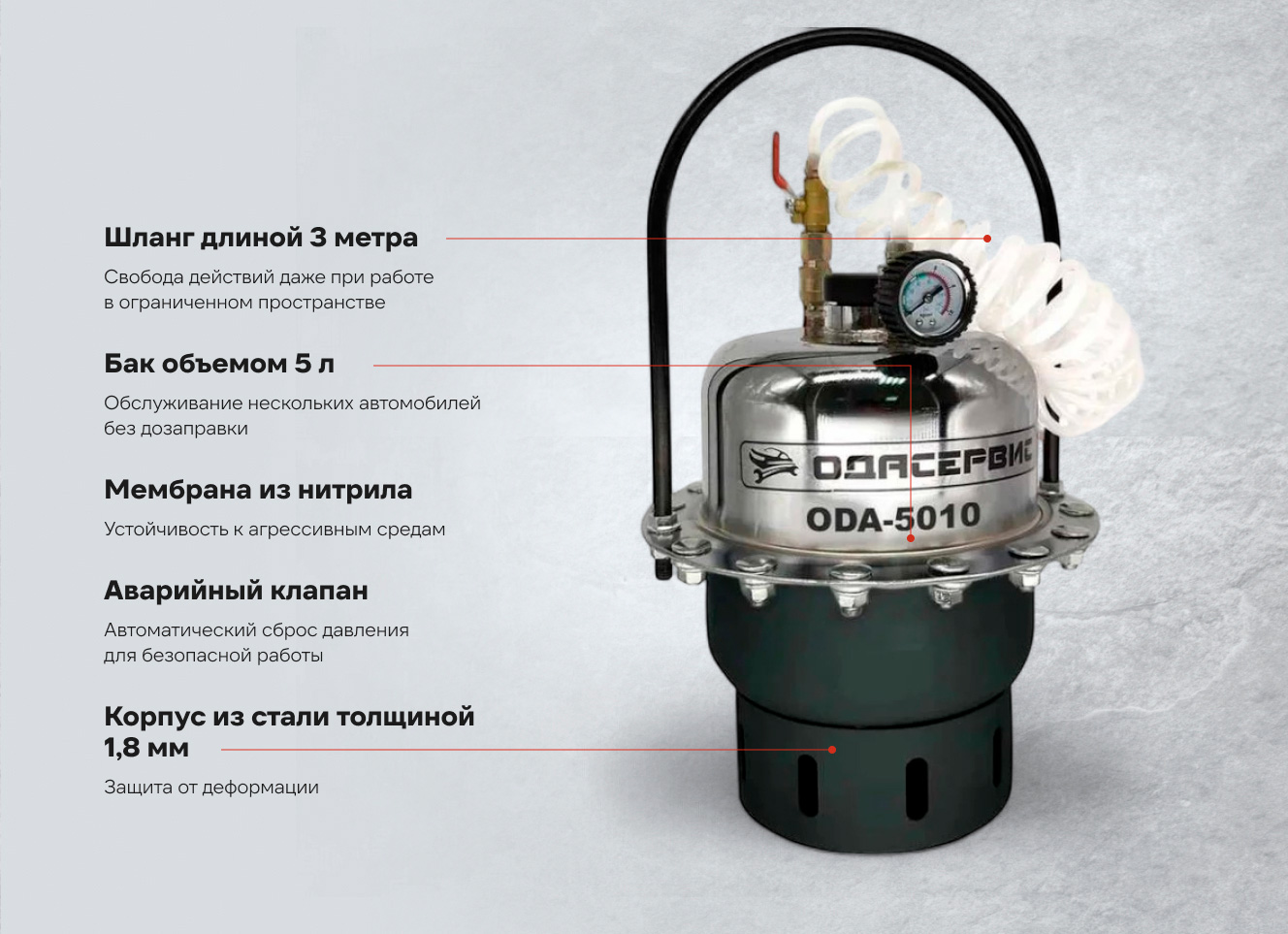 Шланг длиной 3 метра

Свобода действий даже при работе в ограниченном пространстве

Бак объемом 5 л

Обслуживание нескольких автомобилей без дозаправки

Мембрана из нитрила

Устойчивость к агрессивным средам

Аварийный клапан

Автоматический сброс давления для безопасной работы

Корпус из стали толщиной 1,8 мм

Защита от деформации

ОДАСЕРВИС

ODA-5010