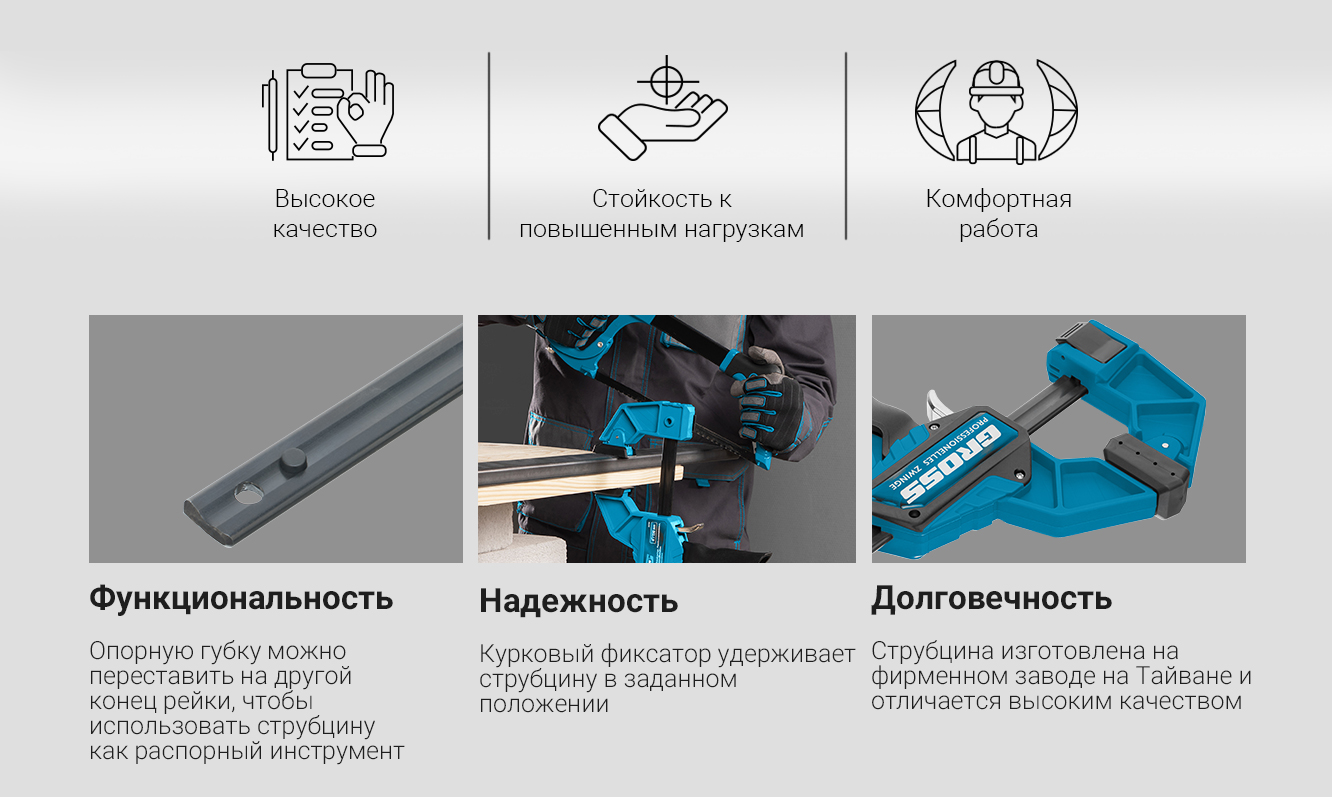 Высокое качество

Стойкость к повышенным нагрузкам

Комфортная работа

GROSS
PROFESSIONELLES ZWINGE

Функциональность

Опорную губку можно переставить на другой конец рейки, чтобы использовать струбцину как распорный инструмент

Надежность

Курковый фиксатор удерживает струбцину в заданном положении

Долговечность

Струбцина изготовлена на фирменном заводе на Тайване и отличается высоким качеством