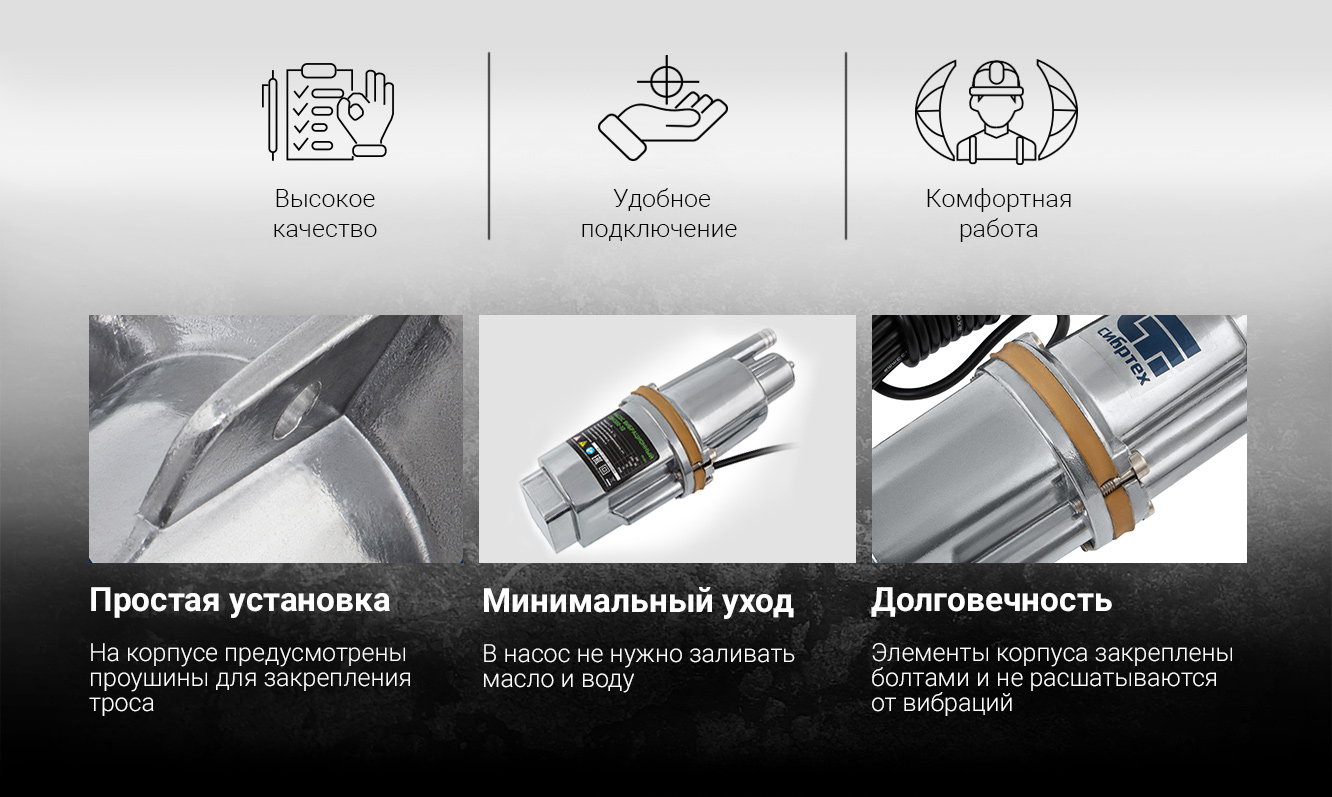 Высокое качество

Удобное подключение

Комфортная работа

сибртех

Простая установка

На корпусе предусмотрены проушины для закрепления троса

Минимальный уход

В насос не нужно заливать масло и воду

Долговечность

Элементы корпуса закреплены болтами и не расшатываются от вибраций