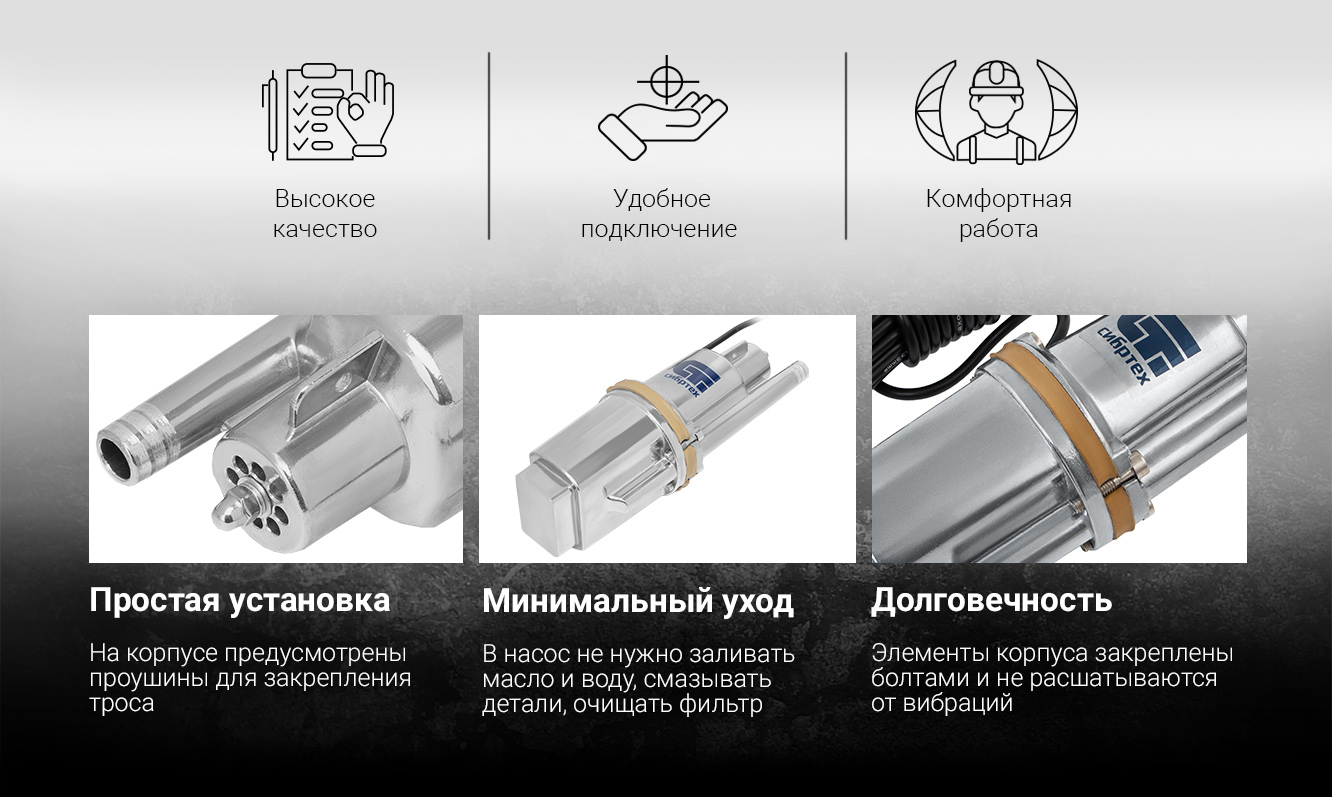 Высокое качество

Удобное подключение

Комфортная работа

сибртех

сибртех

Простая установка

На корпусе предусмотрены проушины для закрепления троса

Минимальный уход

В насос не нужно заливать масло и воду, смазывать детали, очищать фильтр

Долговечность

Элементы корпуса закреплены болтами и не расшатываются от вибраций