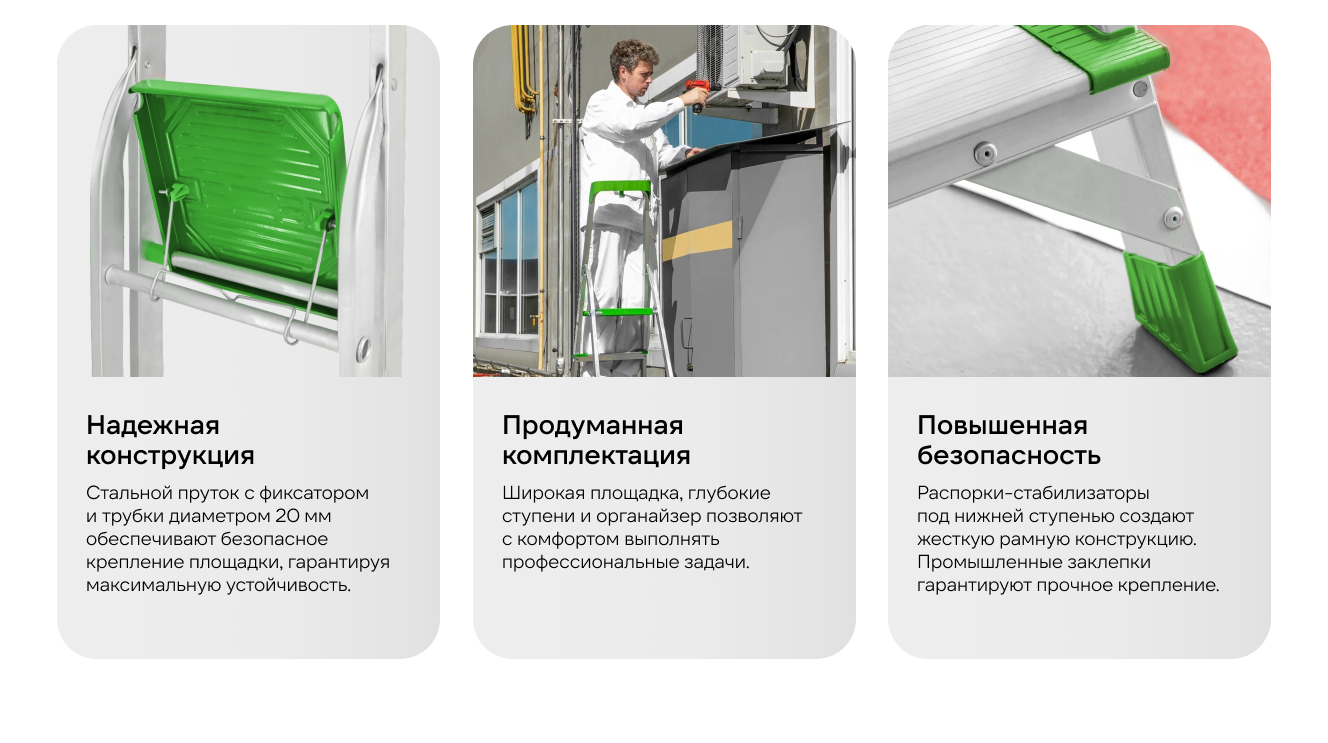 Надежная конструкция

Стальной пруток с фиксатором и трубки диаметром 20 мм обеспечивают безопасное крепление площадки, гарантируя максимальную устойчивость.

Продуманная комплектация

Широкая площадка, глубокие ступени и органайзер позволяют с комфортом выполнять профессиональные задачи.

Повышенная безопасность

Распорки-стабилизаторы под нижней ступенью создают жесткую рамную конструкцию. Промышленные заклепки гарантируют прочное крепление.