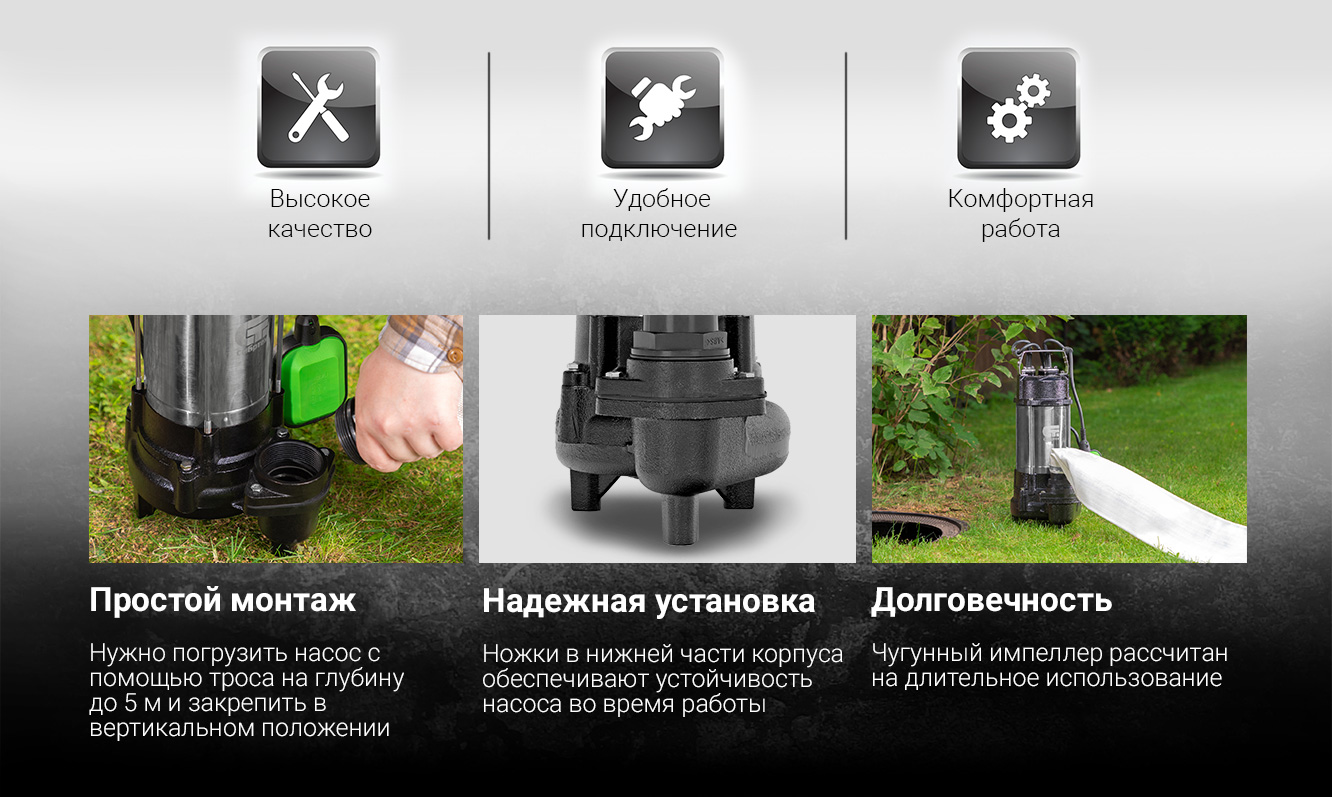 Высокое качество

Удобное подключение

Комфортная работа

Простой монтаж

Нужно погрузить насос с помощью троса на глубину до 5 м и закрепить в вертикальном положении

Надежная установка

Ножки в нижней части корпуса обеспечивают устойчивость насоса во время работы

Долговечность

Чугунный импеллер рассчитан на длительное использование