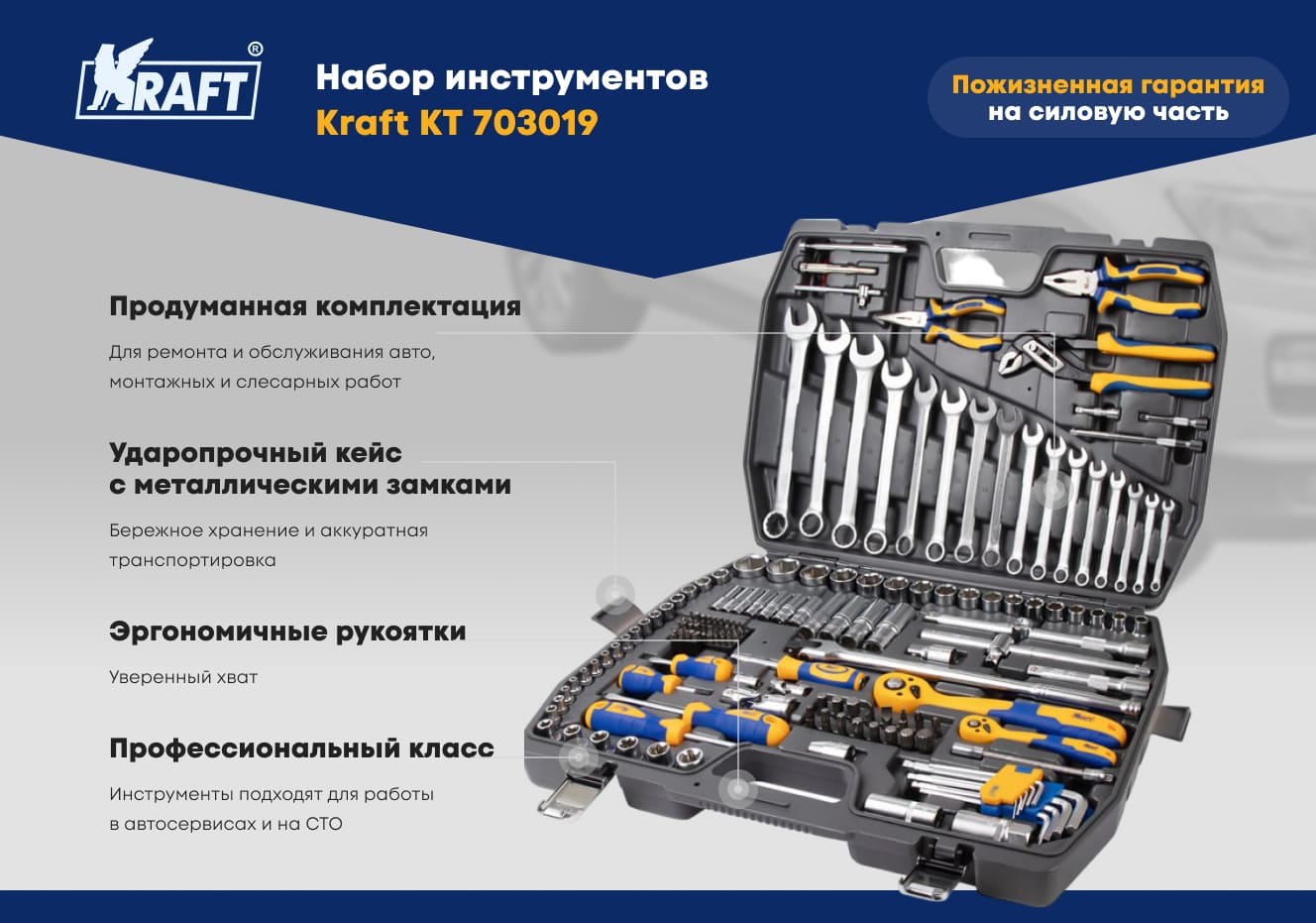 KRAFT®

Набор инструментов
Kraft KT 703019

Пожизненная гарантия
на силовую часть

Продуманная комплектация

Для ремонта и обслуживания авто, монтажных и слесарных работ

Ударопрочный кейс с металлическими замками

Бережное хранение и аккуратная транспортировка

Эргономичные рукоятки

Уверенный хват

Профессиональный класс

Инструменты подходят для работы в автосервисах и на СТО