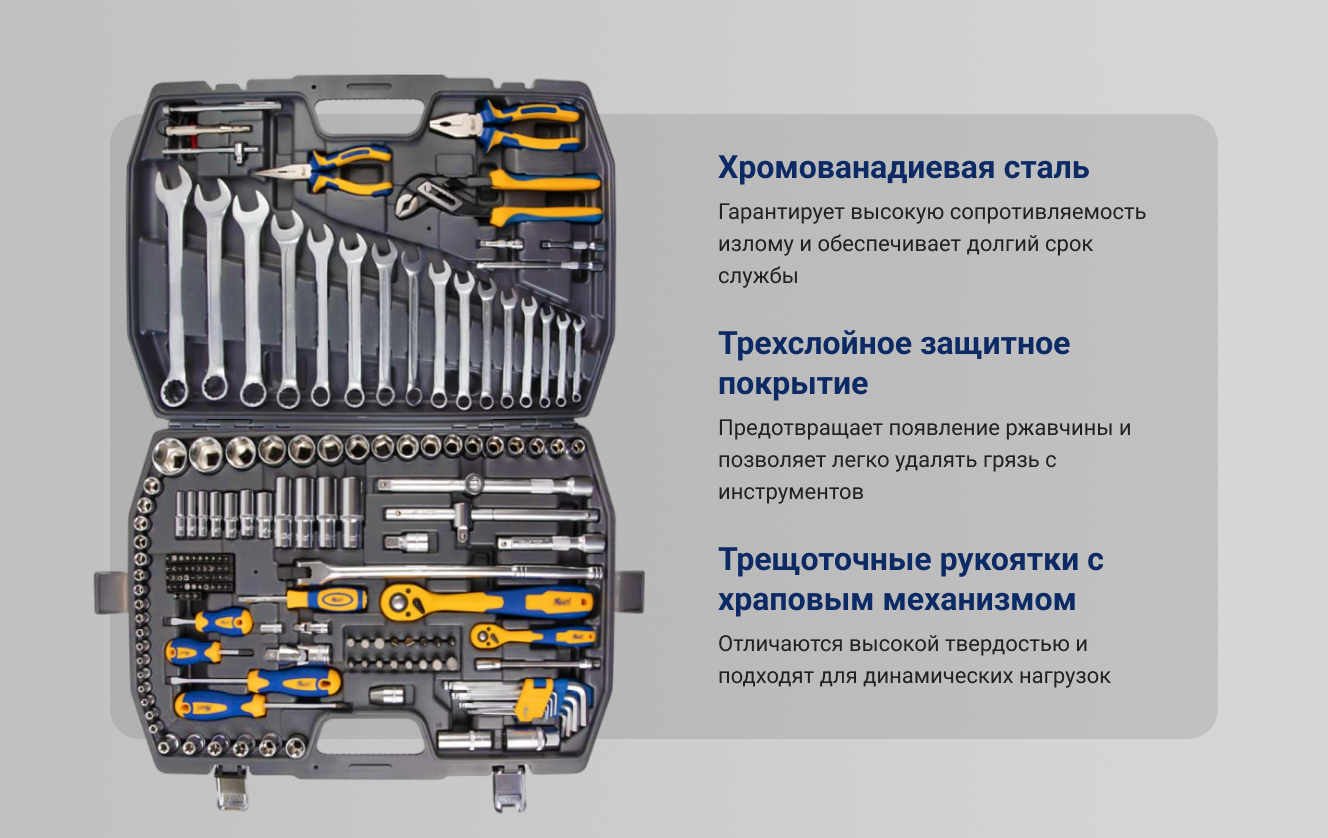 Хромованадиевая сталь

Гарантирует высокую сопротивляемость излому и обеспечивает долгий срок службы

Трехслойное защитное покрытие

Предотвращает появление ржавчины и позволяет легко удалять грязь с инструментов

Трещоточные рукоятки с храповым механизмом

Отличаются высокой твердостью и подходят для динамических нагрузок