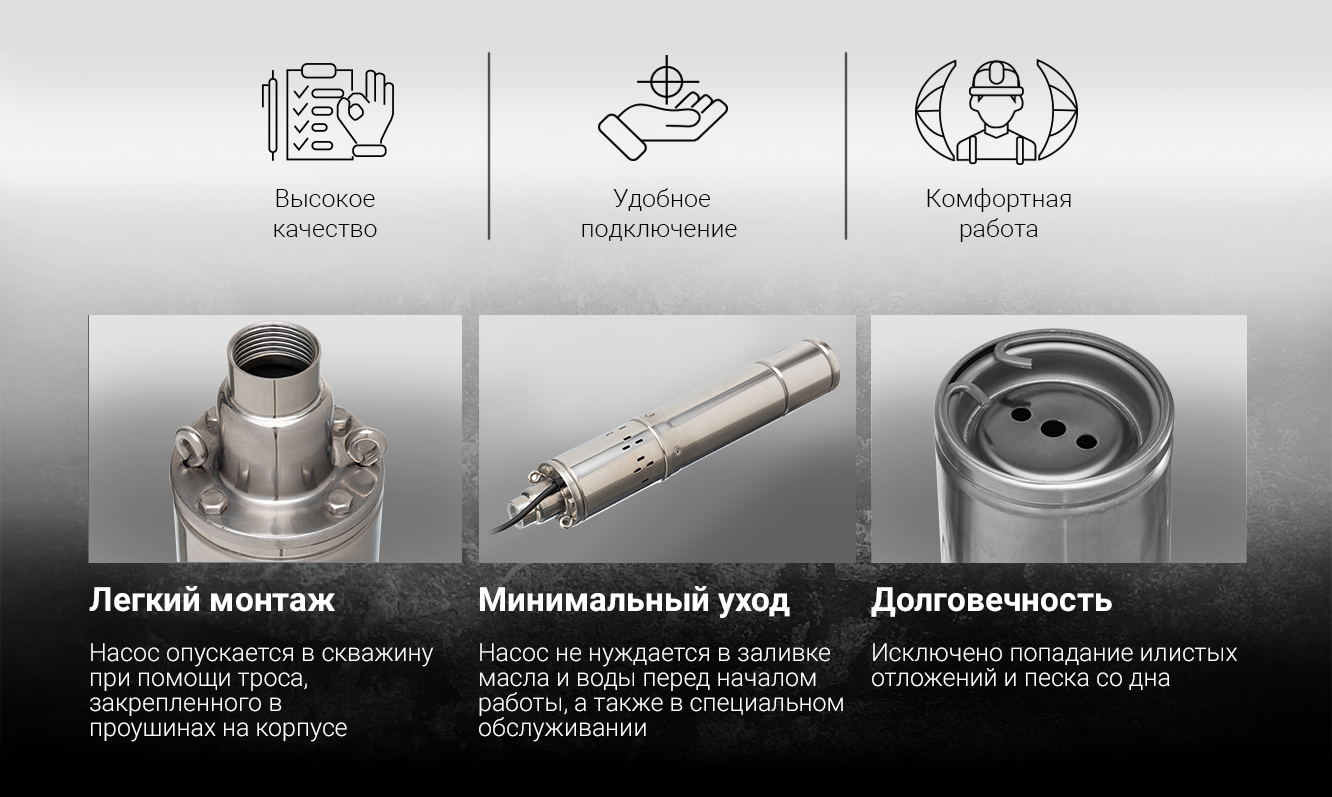 Высокое качество

Удобное подключение

Комфортная работа

Легкий монтаж

Насос опускается в скважину при помощи троса, закрепленного в проушинах на корпусе

Минимальный уход

Насос не нуждается в заливке масла и воды перед началом работы, а также в специальном обслуживании

Долговечность

Исключено попадание илистых отложений и песка со дна