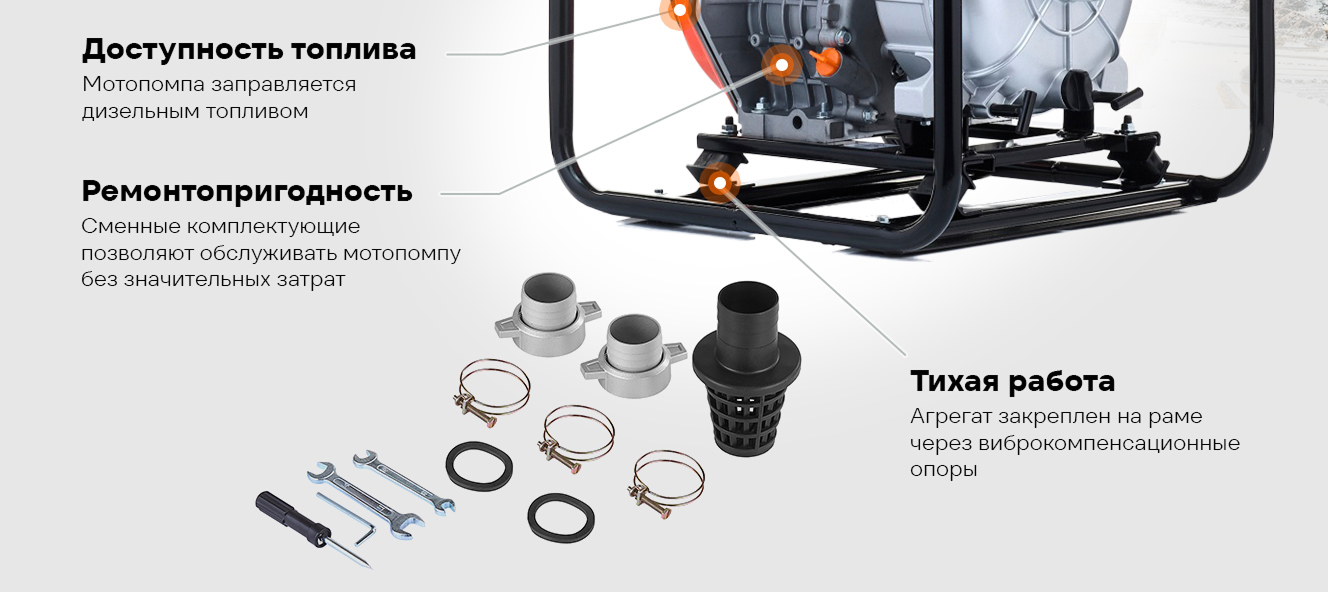 Доступность топлива
Мотопомпа заправляется дизельным топливом

Ремонтопригодность
Сменные комплектующие позволяют обслуживать мотопомпу без значительных затрат

Тихая работа
Агрегат закреплен на раме через виброкомпенсационные опоры