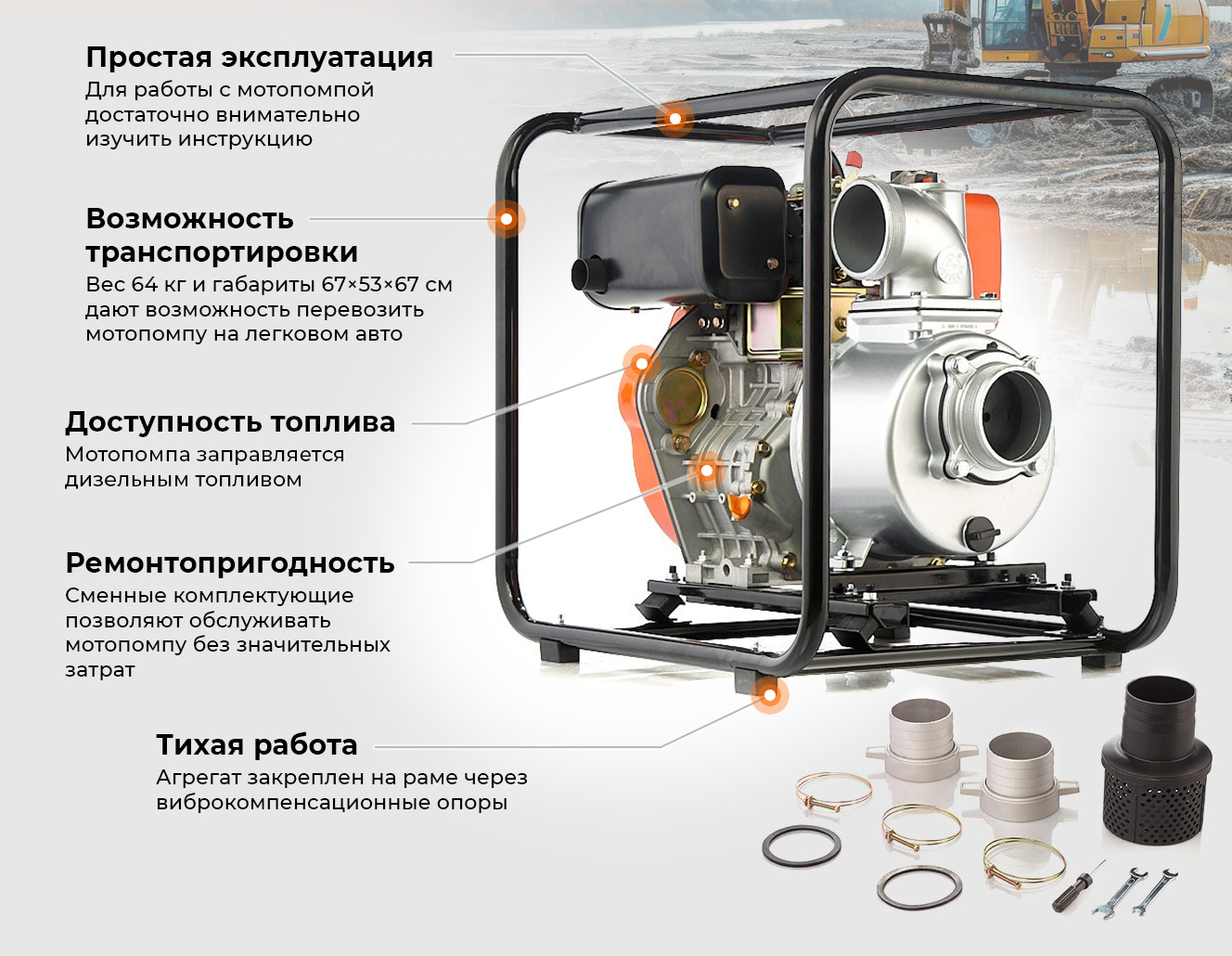 Простая эксплуатация
Для работы с мотопомпой достаточно внимательно изучить инструкцию

Возможность транспортировки
Вес 64 кг и габариты 67×53×67 см дают возможность перевозить мотопомпу на легковом авто

Доступность топлива
Мотопомпа заправляется дизельным топливом

Ремонтопригодность
Сменные комплектующие позволяют обслуживать мотопомпу без значительных затрат

Тихая работа
Агрегат закреплен на раме через виброкомпенсационные опоры