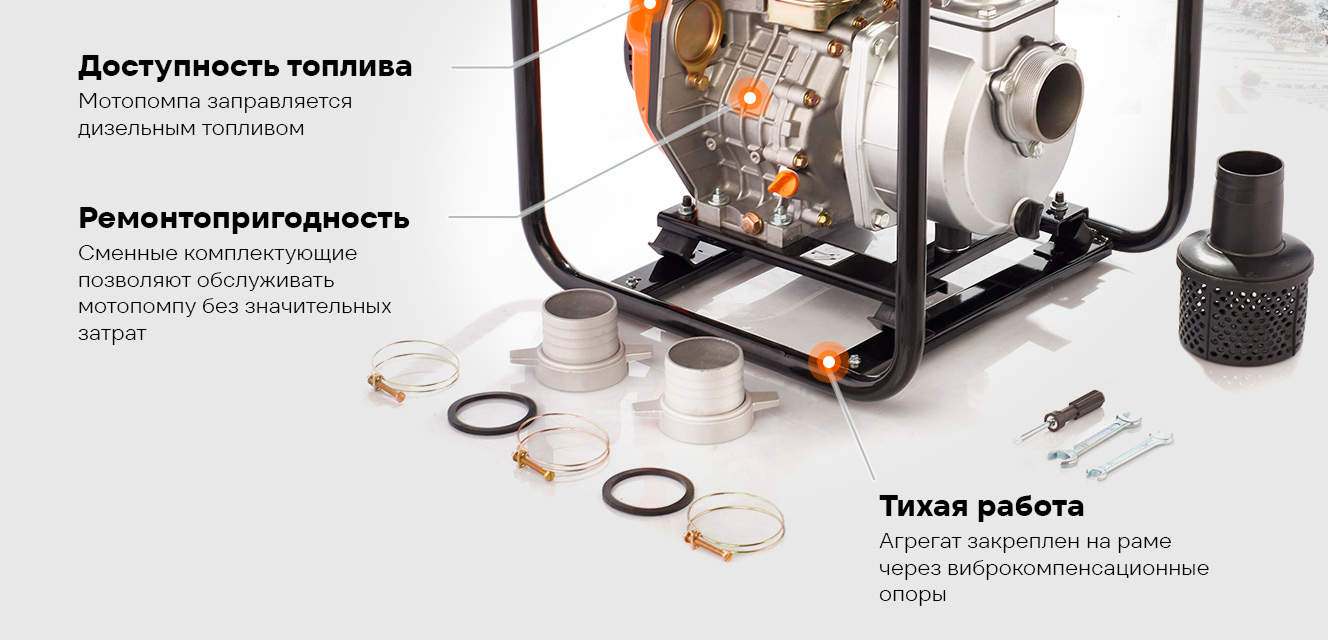 Доступность топлива
Мотопомпа заправляется дизельным топливом

Ремонтопригодность
Сменные комплектующие позволяют обслуживать мотопомпу без значительных затрат

Тихая работа
Агрегат закреплен на раме через виброкомпенсационные опоры