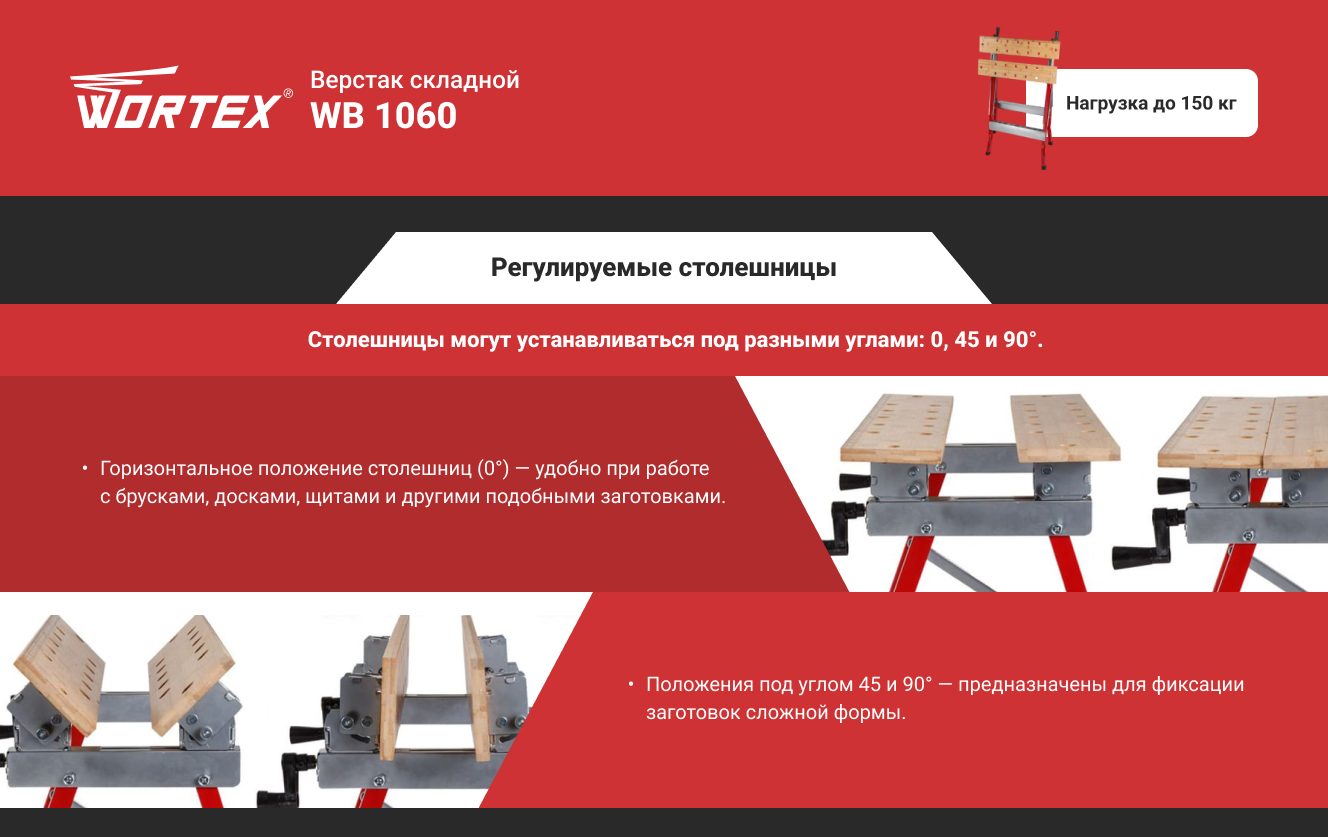 WORTEX®

Верстак складной
WB 1060

Нагрузка до 150 кг

Регулируемые столешницы

Столешницы могут устанавливаться под разными углами: 0, 45 и 90°.

• Горизонтальное положение столешниц (0°) — удобно при работе с брусками, досками, щитами и другими подобными заготовками.

• Положения под углом 45 и 90° — предназначены для фиксации заготовок сложной формы.